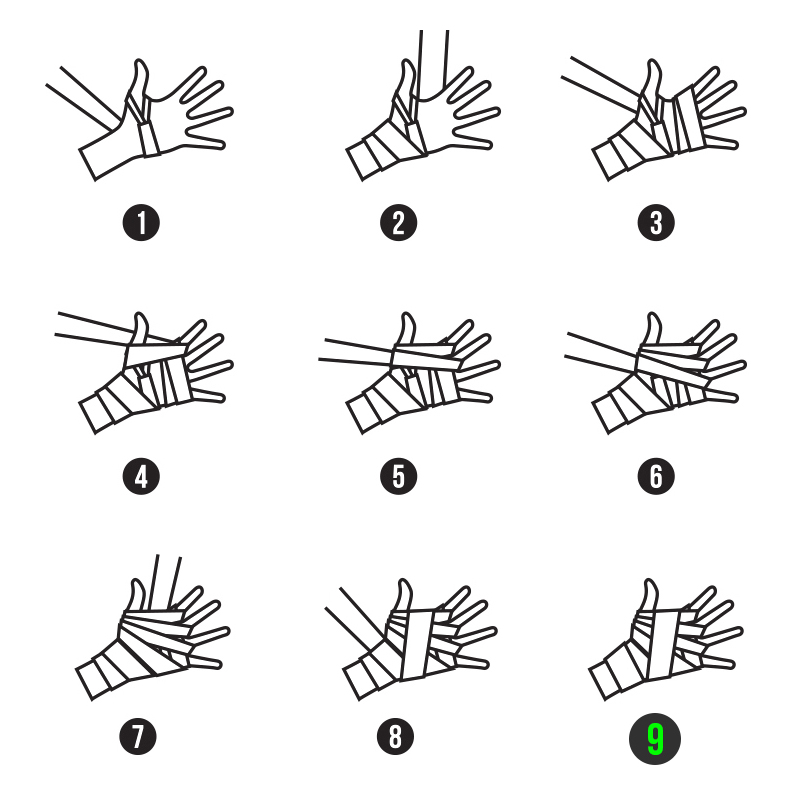 1
2
3
4
5
6
7
8
9